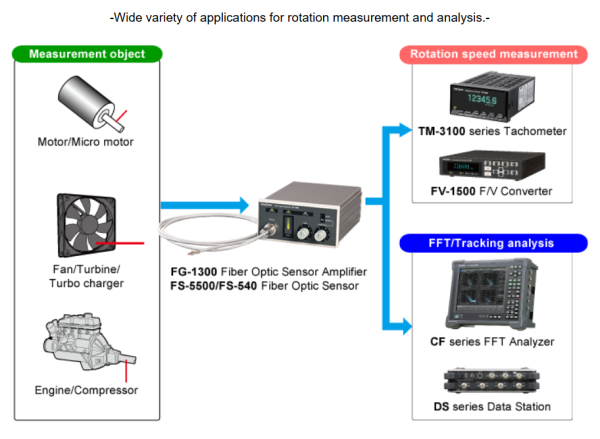 -Wide variety of applications for rotation measurement and analysis.-

Measurement object

Motor/Micro motor

Fan/Turbine/ Turbo charger

Engine/Compressor

FG-1300 Fiber Optic Sensor Amplifier
FS-5500/FS-540 Fiber Optic Sensor

Rotation speed measurement

12345.6

TM-3100 series Tachometer

FV-1500 F/V Converter

FFT/Tracking analysis

CF series FFT Analyzer

DS series Data Station